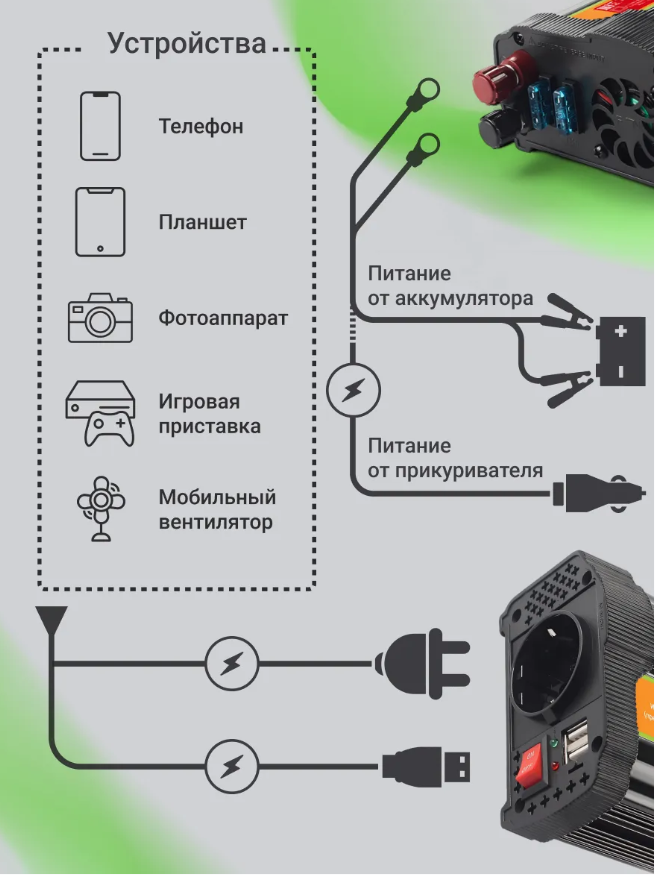 Устройства

Телефон

Планшет

Фотоаппарат

Игровая приставка

Мобильный вентилятор

Питание от аккумулятора

Питание от прикуривателя