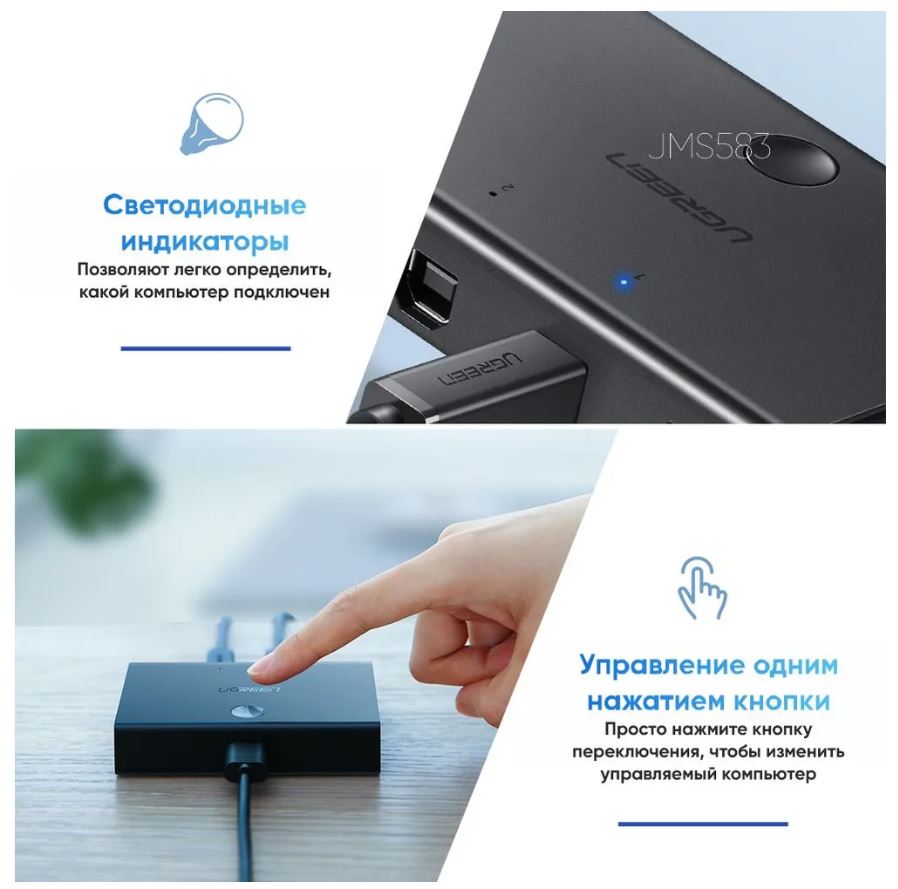 Светодиодные индикаторы
Позволяют легко определить, какой компьютер подключен

JMS583

UGREEN
2
1
UGREEN

UGREEN

Управление одним нажатием кнопки
Просто нажмите кнопку переключения, чтобы изменить управляемый компьютер